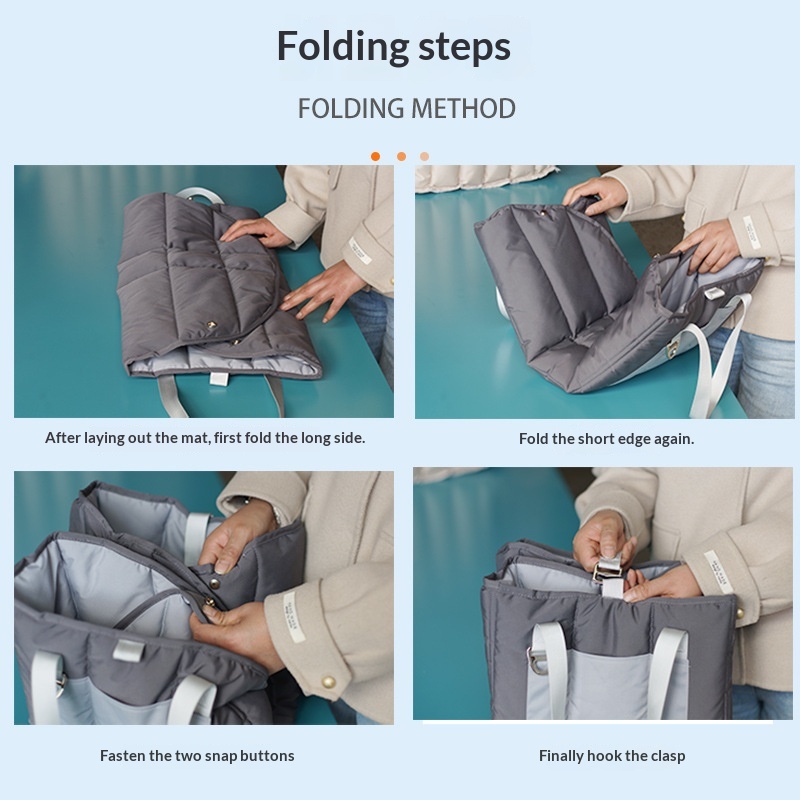 Folding steps

FOLDING METHOD

After laying out the mat, first fold the long side.

Fold the short edge again.

Fasten the two snap buttons

Finally hook the clasp